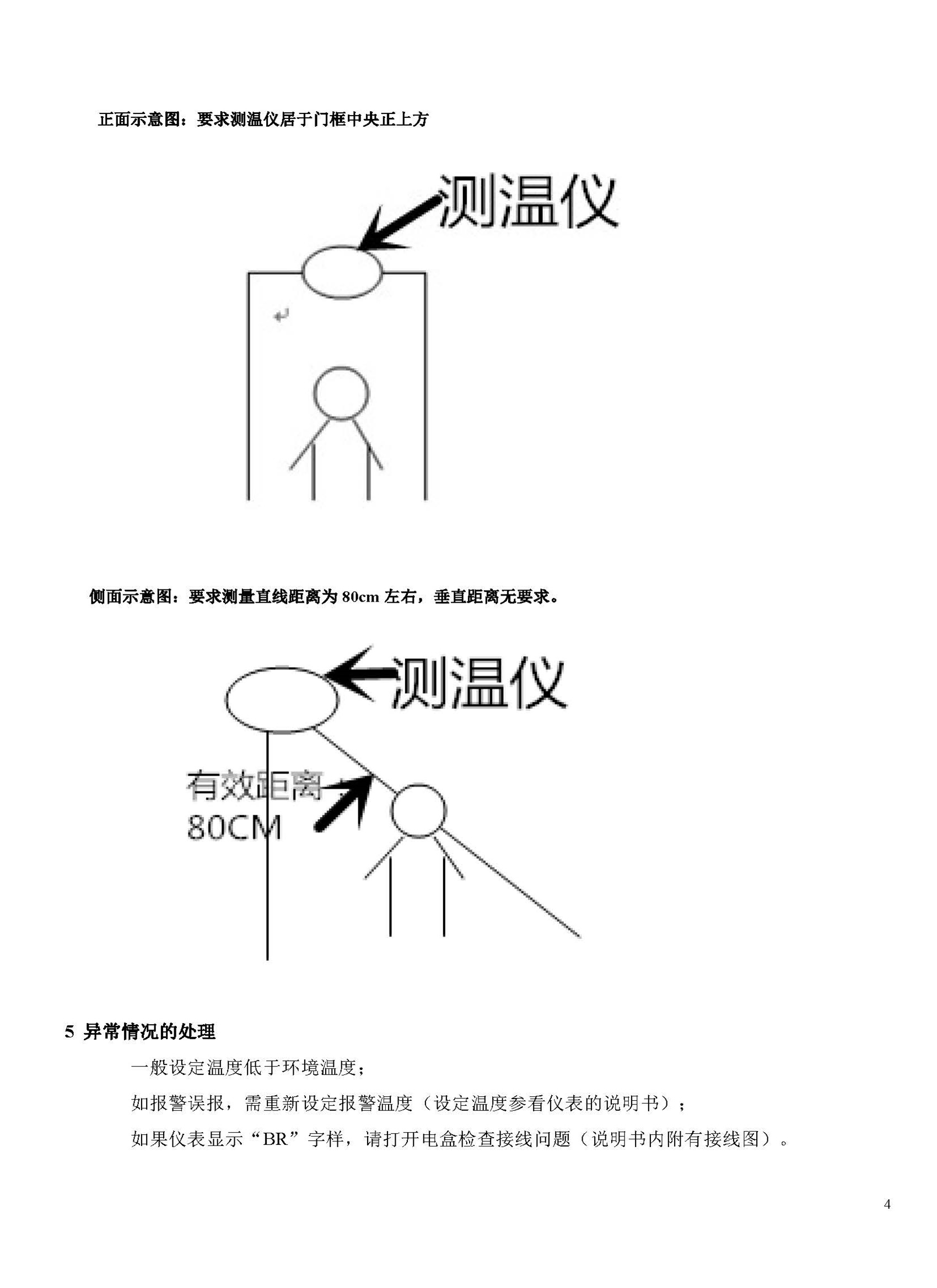 正面示意图：要求测温仪居于门框中央正上方

测温仪

侧面示意图：要求测量直线距离为 80cm 左右，垂直距离无要求。

测温仪

有效距离
80CM

5 异常情况的处理

一般设定温度低于环境温度；

如报警误报，需重新设定报警温度（设定温度参看仪表的说明书）；

如果仪表显示“BR”字样，请打开电盒检查接线问题（说明书内附有接线图）。

4